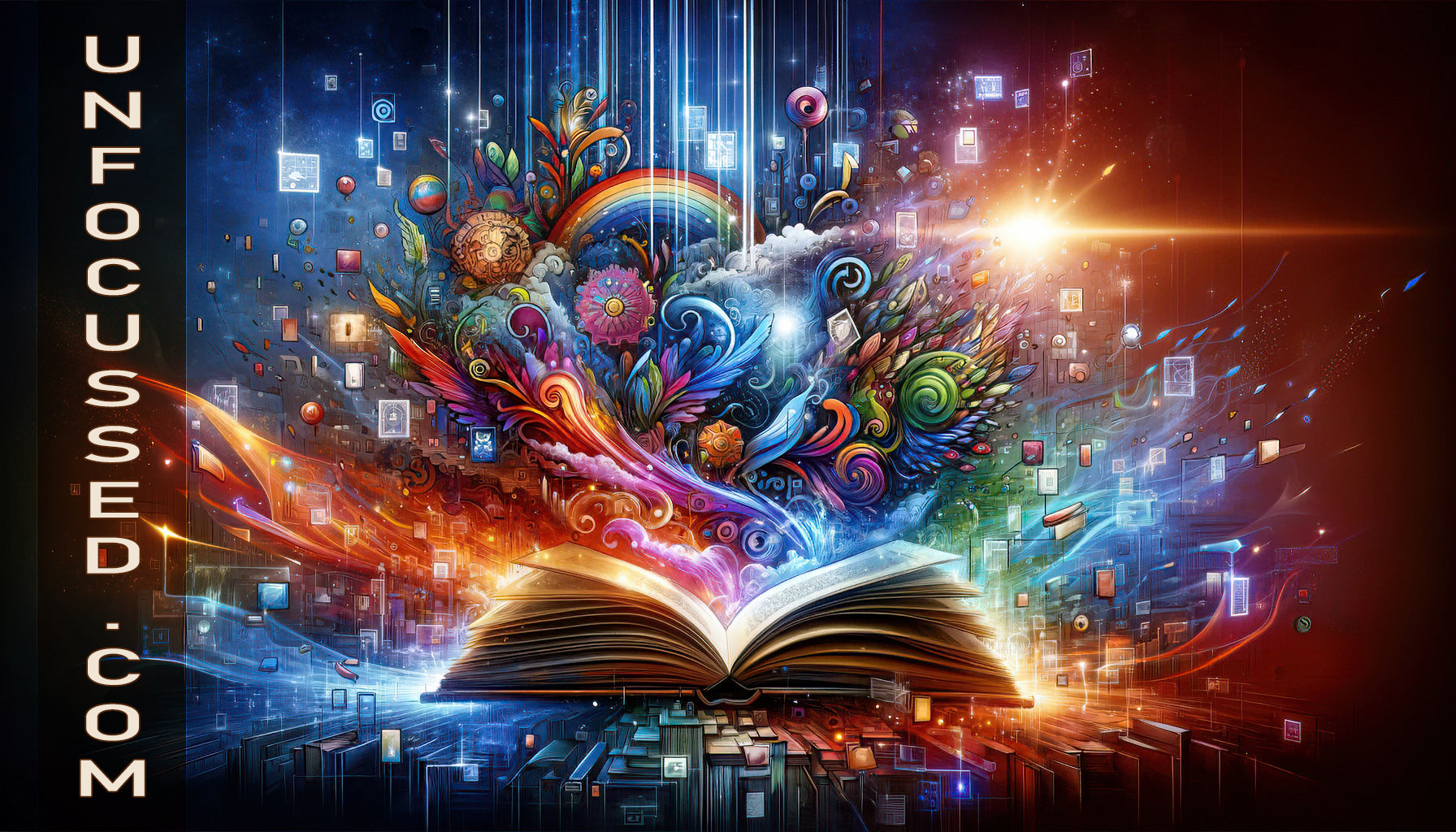 UNFOCUSSED.COM